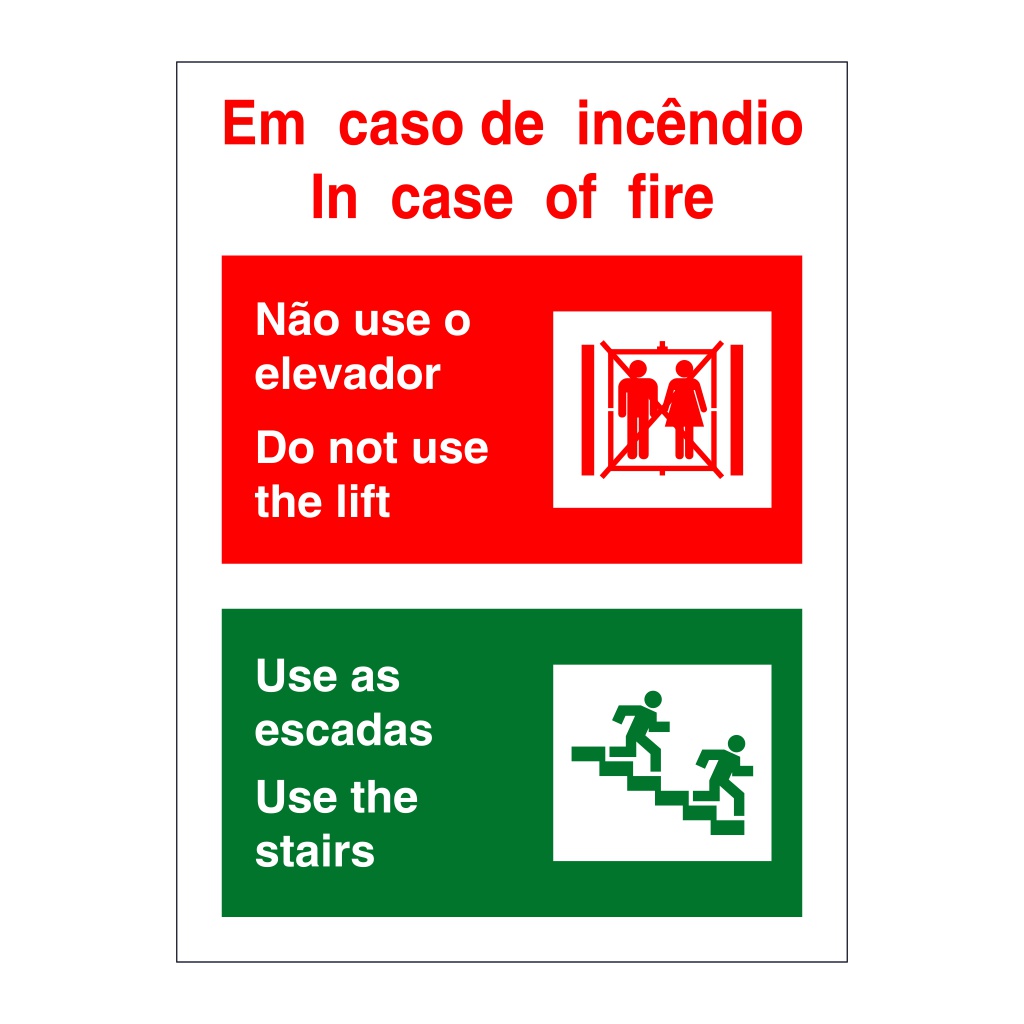 Em caso de incêndio
In case of fire

Não use o elevador

Do not use the lift

Use as escadas

Use the stairs